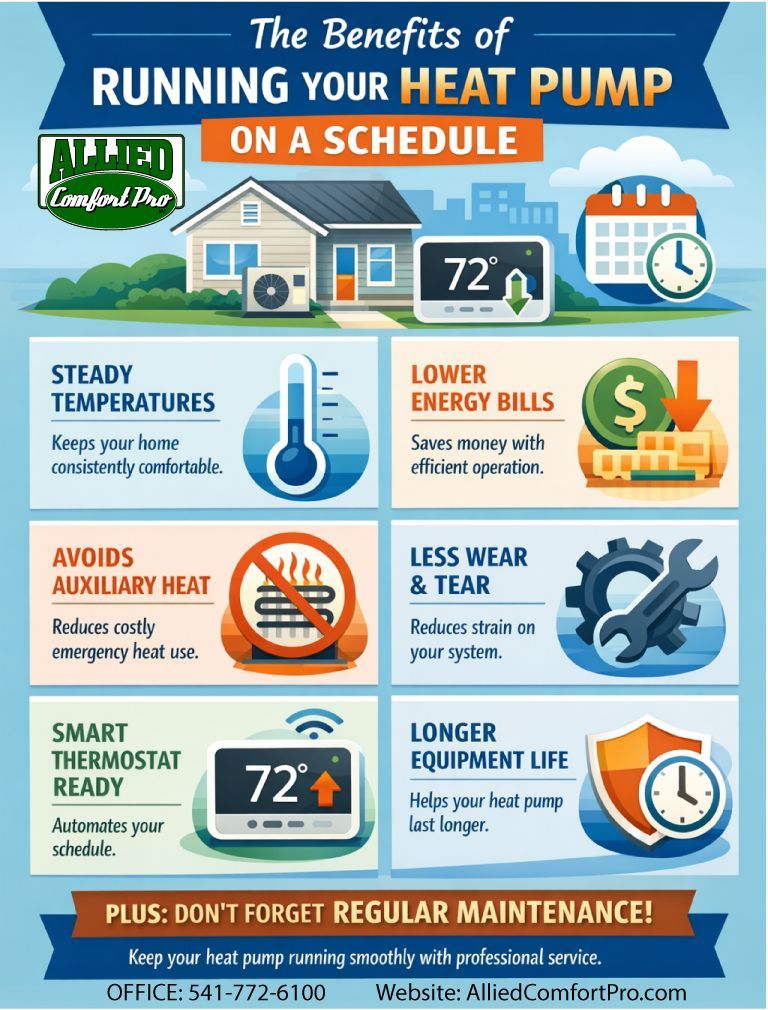 The Benefits of
RUNNING YOUR HEAT PUMP
ON A SCHEDULE

ALLIED
Comfort Pro

72°

STEADY TEMPERATURES
Keeps your home consistently comfortable.

LOWER ENERGY BILLS
Saves money with efficient operation.

$

AVOIDS AUXILIARY HEAT
Reduces costly emergency heat use.

LESS WEAR & TEAR
Reduces strain on your system.

SMART THERMOSTAT READY
Automates your schedule.

72°

LONGER EQUIPMENT LIFE
Helps your heat pump last longer.

PLUS: DON'T FORGET REGULAR MAINTENANCE!

Keep your heat pump running smoothly with professional service.

OFFICE: 541-772-6100 Website: AlliedComfortPro.com