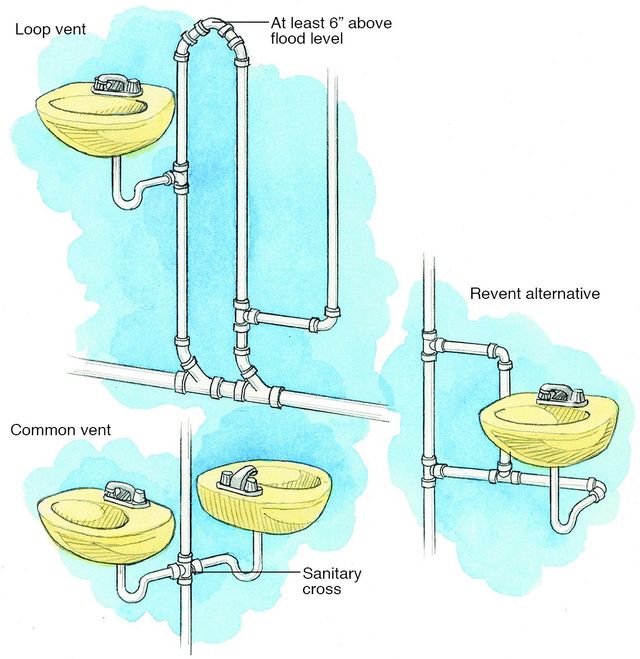 Loop vent

At least 6" above flood level

Revent alternative

Common vent

Sanitary cross