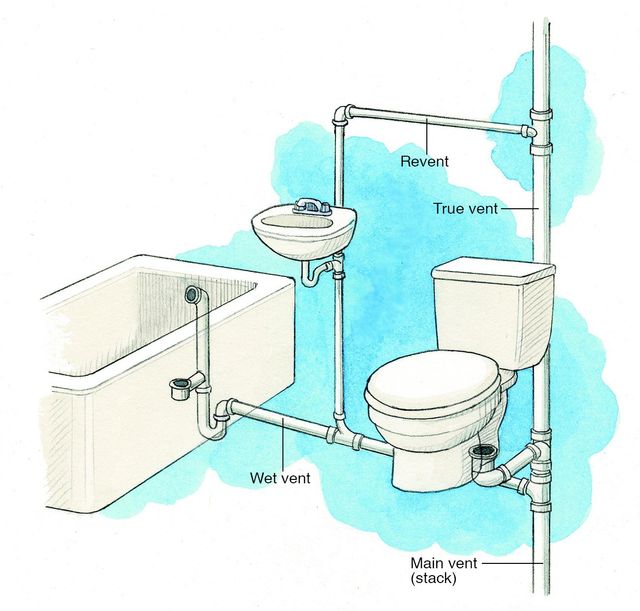 Revent

True vent

Wet vent

Main vent
(stack)