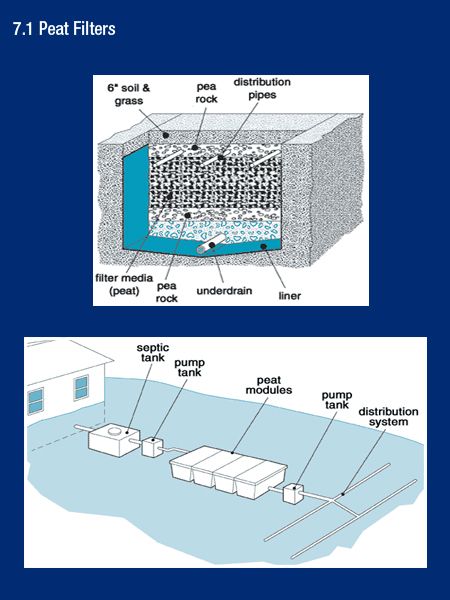 7.1 Peat Filters

6" soil & grass

pea rock

distribution pipes

filter media (peat)

pea rock

underdrain

liner

septic tank

pump tank

peat modules

pump tank

distribution system