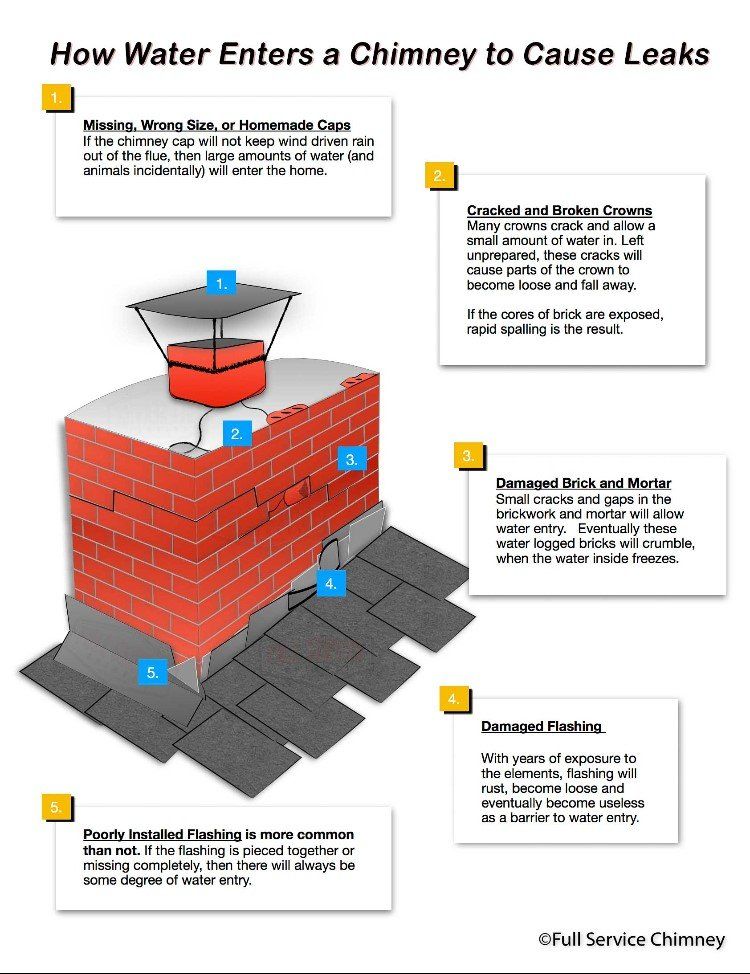 How Water Enters a Chimney to Cause Leaks

1.

Missing, Wrong Size, or Homemade Caps
If the chimney cap will not keep wind driven rain out of the flue, then large amounts of water (and animals incidentally) will enter the home.

2.

Cracked and Broken Crowns
Many crowns crack and allow a small amount of water in. Left unprepared, these cracks will cause parts of the crown to become loose and fall away.

If the cores of brick are exposed, rapid spalling is the result.

1.

2.

3.

4.

5.

3.

Damaged Brick and Mortar
Small cracks and gaps in the brickwork and mortar will allow water entry. Eventually these water logged bricks will crumble, when the water inside freezes.

4.

Damaged Flashing

With years of exposure to the elements, flashing will rust, become loose and eventually become useless as a barrier to water entry.

5.

Poorly Installed Flashing is more common than not. If the flashing is pieced together or missing completely, then there will always be some degree of water entry.

©Full Service Chimney