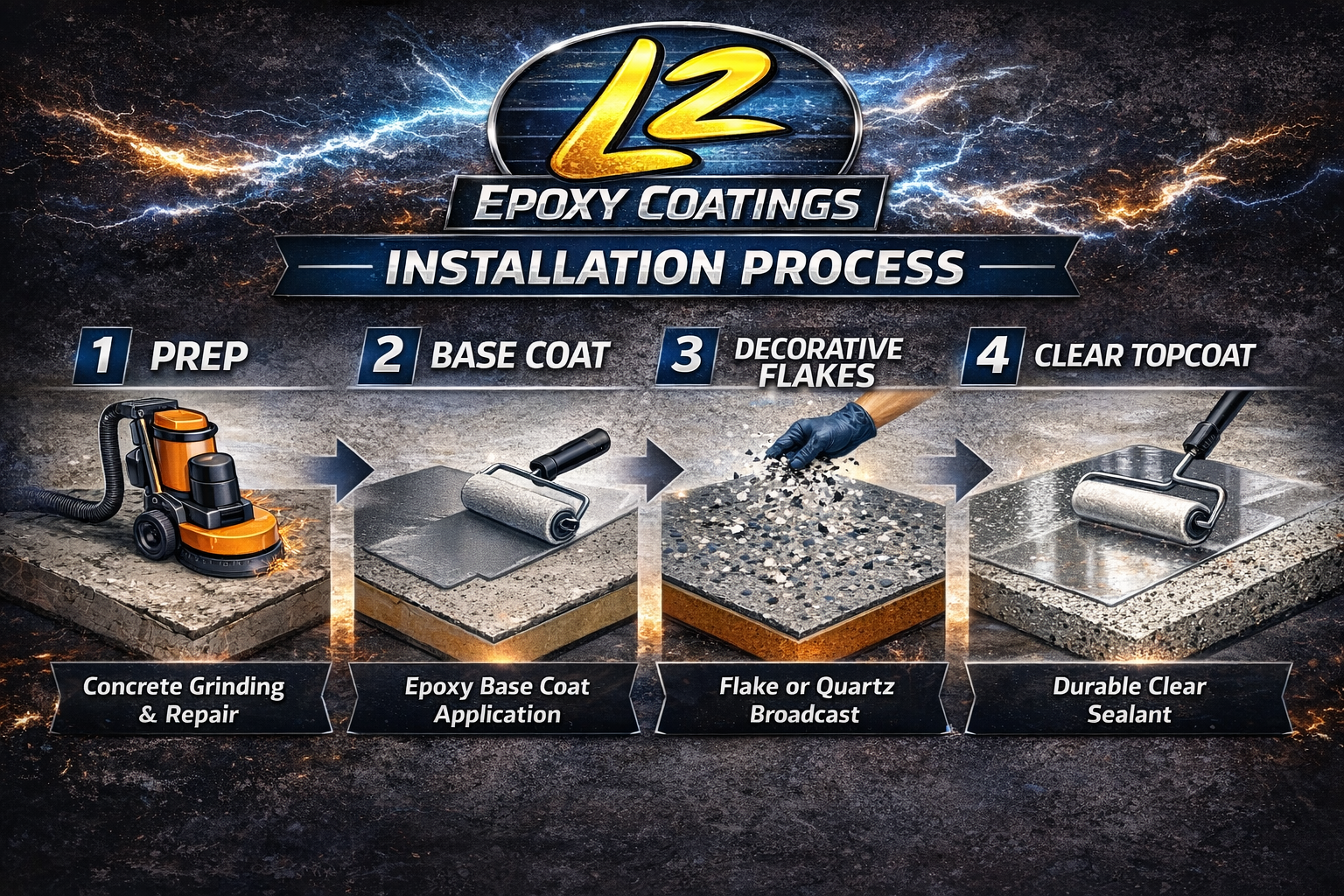 L2

EPOXY COATINGS

INSTALLATION PROCESS

1 PREP

2 BASE COAT

3 DECORATIVE FLAKES

4 CLEAR TOPCOAT

Concrete Grinding & Repair

Epoxy Base Coat Application

Flake or Quartz Broadcast

Durable Clear Sealant