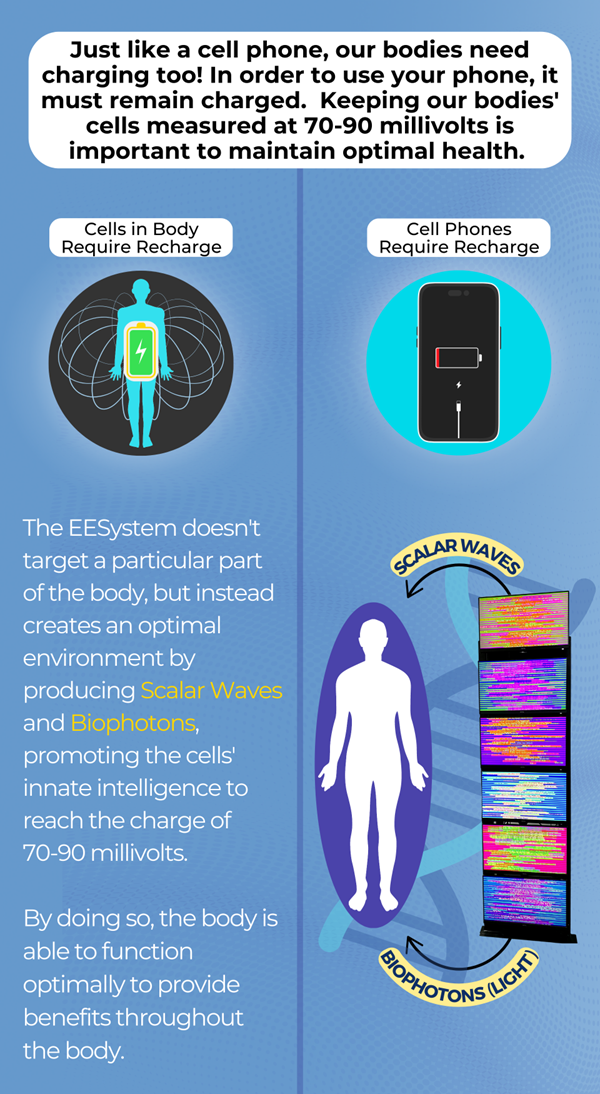 Just like a cell phone, our bodies need charging too! In order to use your phone, it must remain charged. Keeping our bodies' cells measured at 70-90 millivolts is important to maintain optimal health.

Cells in Body Require Recharge

Cell Phones Require Recharge

The EESystem doesn't target a particular part of the body, but instead creates an optimal environment by producing Scalar Waves and Biophotons, promoting the cells' innate intelligence to reach the charge of 70-90 millivolts.

By doing so, the body is able to function optimally to provide benefits throughout the body.

SCALAR WAVES

BIOPHOTONS (LIGHT)