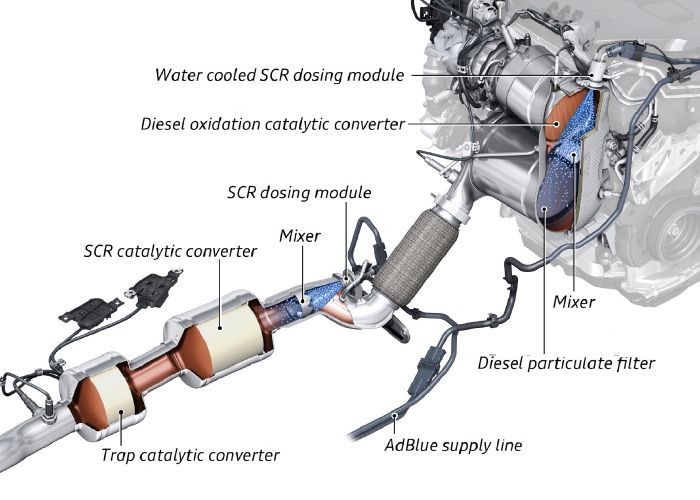 Water cooled SCR dosing module
Diesel oxidation catalytic converter
SCR dosing module
Mixer
SCR catalytic converter
Mixer
Diesel particulate filter
AdBlue supply line
Trap catalytic converter