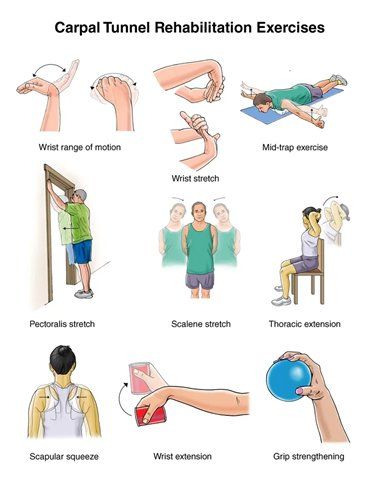 Carpal Tunnel Rehabilitation Exercises

Wrist range of motion

Wrist stretch

Mid-trap exercise

Pectoralis stretch

Scalene stretch

Thoracic extension

Scapular squeeze

Wrist extension

Grip strengthening