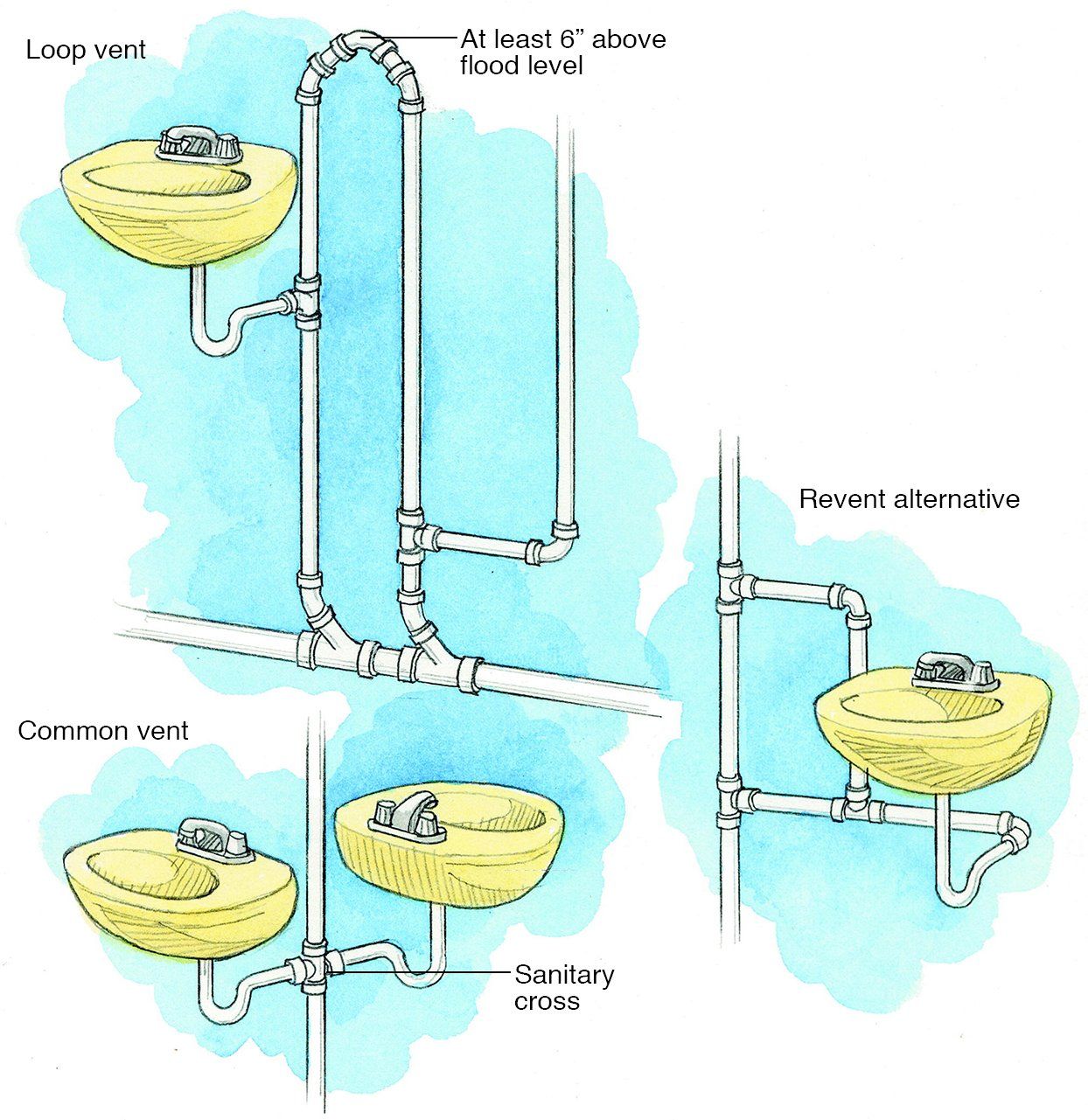 Loop vent

At least 6” above flood level

Revent alternative

Common vent

Sanitary cross