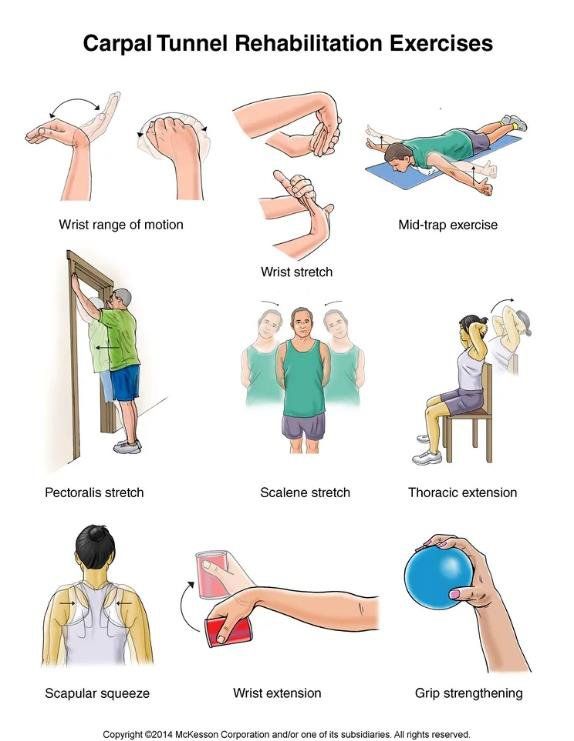 Carpal Tunnel Rehabilitation Exercises

Wrist range of motion

Wrist stretch

Mid-trap exercise

Pectoralis stretch

Scalene stretch

Thoracic extension

Scapular squeeze

Wrist extension

Grip strengthening

Copyright ©2014 McKesson Corporation and/or one of its subsidiaries. All rights reserved.