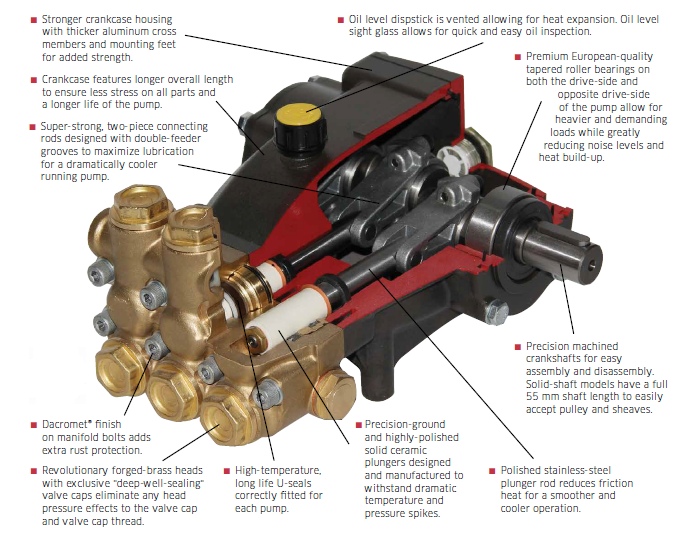 ■ Stronger crankcase housing with thicker aluminum cross members and mounting feet for added strength.

■ Crankcase features longer overall length to ensure less stress on all parts and a longer life of the pump.

■ Super-strong, two-piece connecting rods designed with double-feeder grooves to maximize lubrication for a dramatically cooler running pump.

■ Oil level dispstick is vented allowing for heat expansion. Oil level sight glass allows for quick and easy oil inspection.

■ Premium European-quality tapered roller bearings on both the drive-side and opposite drive-side of the pump allow for heavier and demanding loads while greatly reducing noise levels and heat build-up.

■ Precision machined crankshafts for easy assembly and disassembly. Solid-shaft models have a full 55 mm shaft length to easily accept pulley and sheaves.

■ Dacromet® finish on manifold bolts adds extra rust protection.

■ Revolutionary forged-brass heads with exclusive "deep-well-sealing" valve caps eliminate any head pressure effects to the valve cap and valve cap thread.

■ High-temperature, long life U-seals correctly fitted for each pump.

■ Precision-ground and highly-polished solid ceramic plungers designed and manufactured to withstand dramatic temperature and pressure spikes.

■ Polished stainless-steel plunger rod reduces friction heat for a smoother and cooler operation.