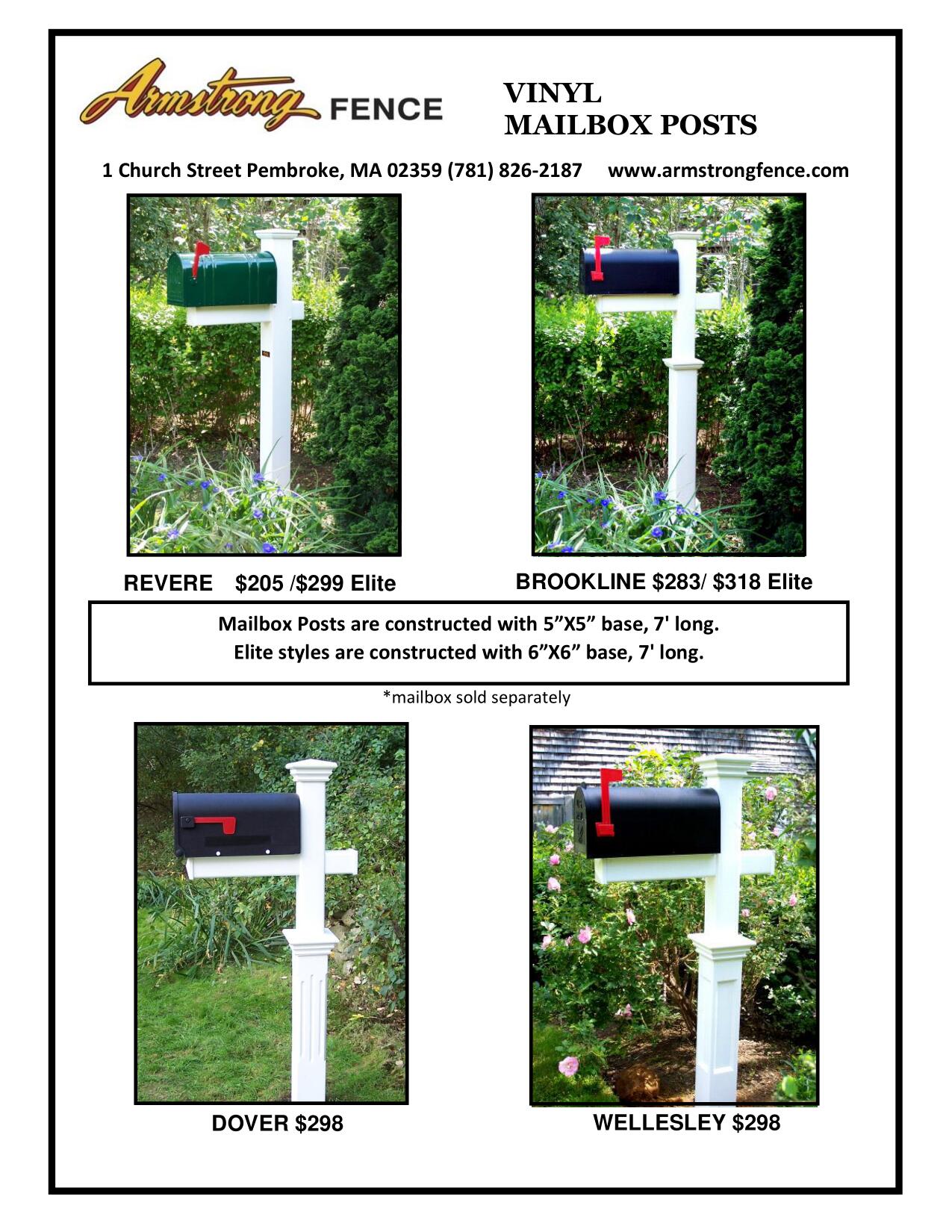 Armstrong FENCE

VINYL
MAILBOX POSTS

1 Church Street Pembroke, MA 02359 (781) 826-2187 www.armstrongfence.com

REVERE $205 /$299 Elite

BROOKLINE $283/ $318 Elite

Mailbox Posts are constructed with 5”X5” base, 7' long.
Elite styles are constructed with 6”X6” base, 7' long.

*mailbox sold separately

DOVER $298

WELLESLEY $298