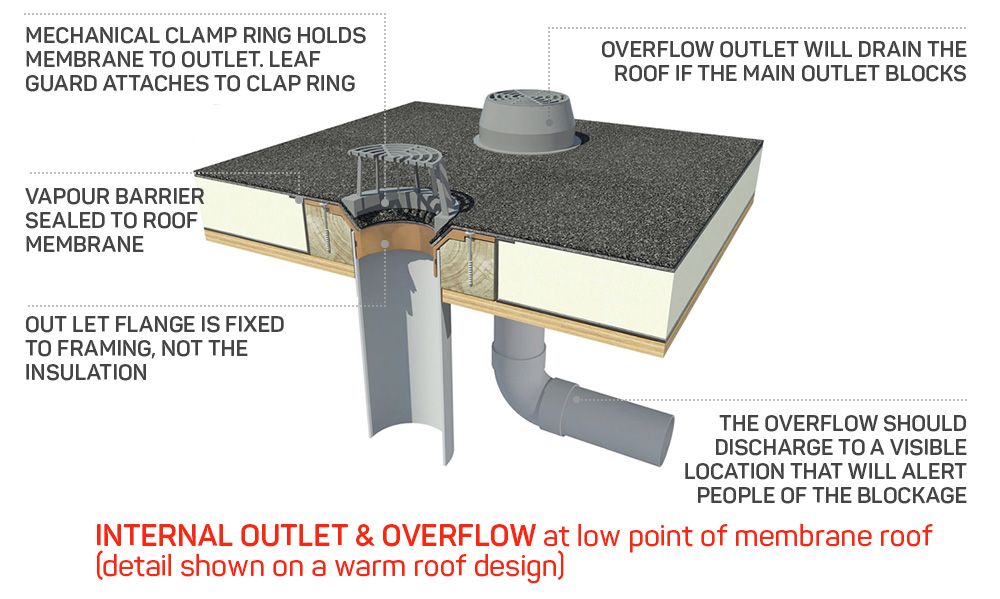 MECHANICAL CLAMP RING HOLDS MEMBRANE TO OUTLET. LEAF GUARD ATTACHES TO CLAP RING

OVERFLOW OUTLET WILL DRAIN THE ROOF IF THE MAIN OUTLET BLOCKS

VAPOUR BARRIER SEALED TO ROOF MEMBRANE

OUT LET FLANGE IS FIXED TO FRAMING, NOT THE INSULATION

THE OVERFLOW SHOULD DISCHARGE TO A VISIBLE LOCATION THAT WILL ALERT PEOPLE OF THE BLOCKAGE

INTERNAL OUTLET & OVERFLOW at low point of membrane roof (detail shown on a warm roof design)