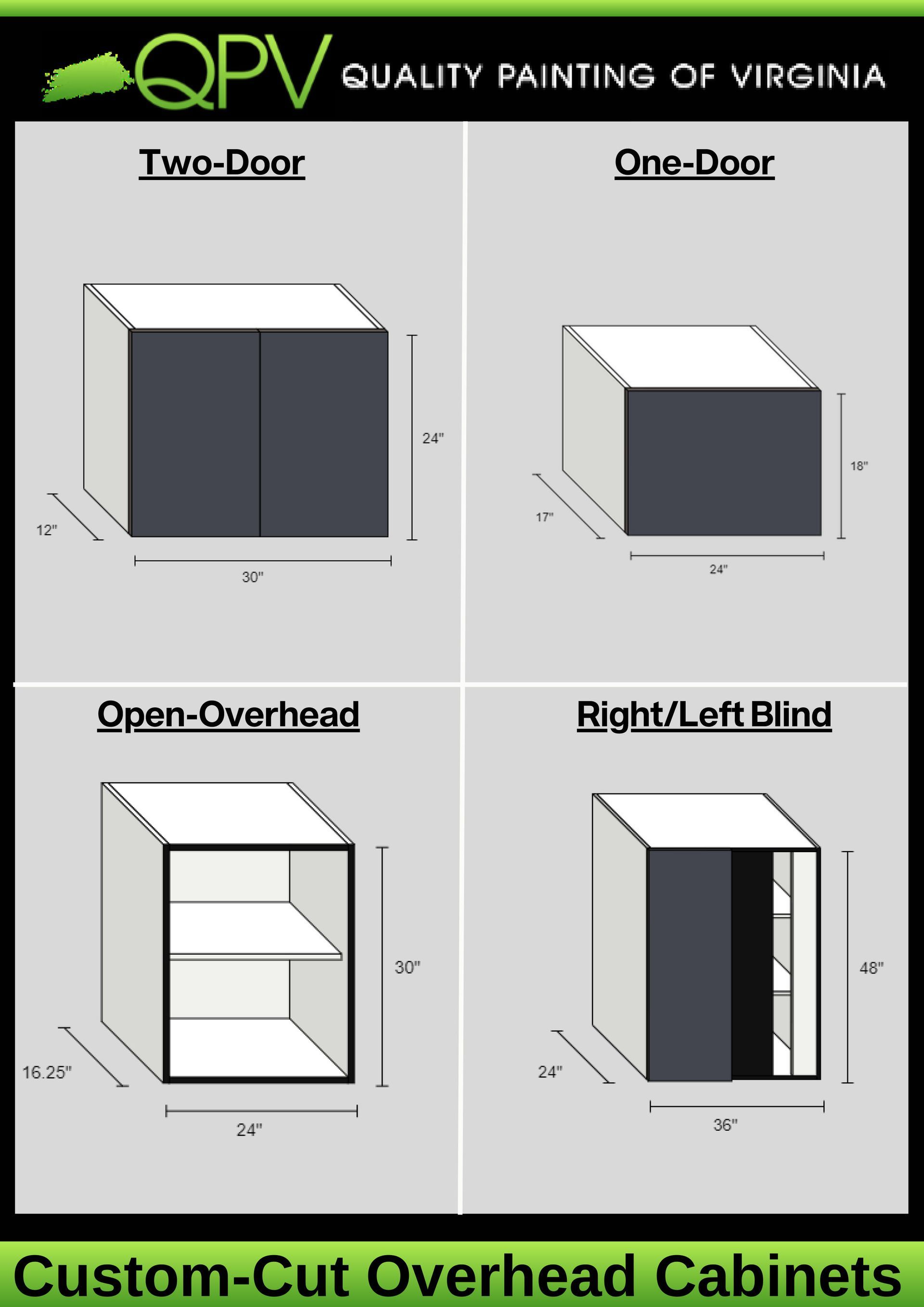 QPV QUALITY PAINTING OF VIRGINIA

Two-Door

24"
12"
30"

One-Door

18"
17"
24"

Open-Overhead

30"
16.25"
24"

Right/Left Blind

48"
24"
36"

Custom-Cut Overhead Cabinets