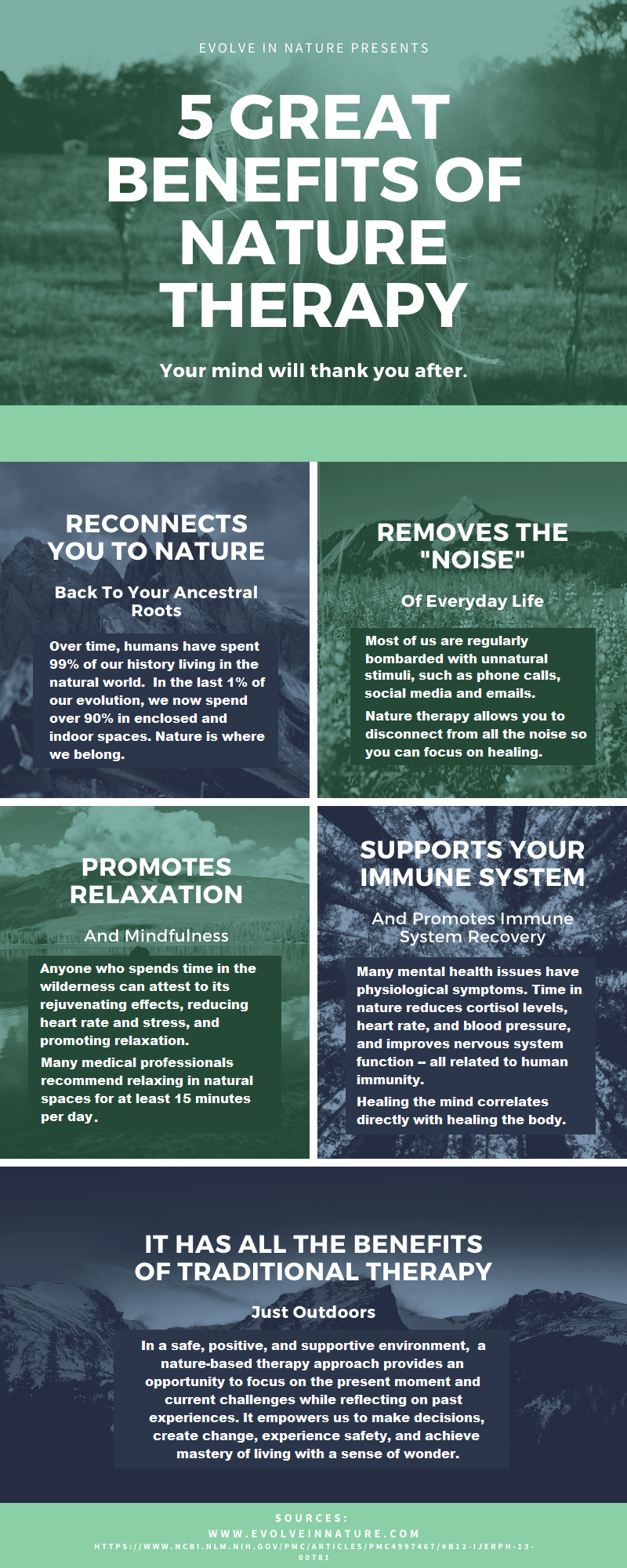 EVOLVE IN NATURE PRESENTS

5 GREAT BENEFITS OF NATURE THERAPY

Your mind will thank you after.

RECONNECTS YOU TO NATURE

Back To Your Ancestral Roots

Over time, humans have spent 99% of our history living in the natural world. In the last 1% of our evolution, we now spend over 90% in enclosed and indoor spaces. Nature is where we belong.

REMOVES THE "NOISE"

Of Everyday Life

Most of us are regularly bombarded with unnatural stimuli, such as phone calls, social media and emails.

Nature therapy allows you to disconnect from all the noise so you can focus on healing.

PROMOTES RELAXATION

And Mindfulness

Anyone who spends time in the wilderness can attest to its rejuvenating effects, reducing heart rate and stress, and promoting relaxation.

Many medical professionals recommend relaxing in natural spaces for at least 15 minutes per day.

SUPPORTS YOUR IMMUNE SYSTEM

And Promotes Immune System Recovery

Many mental health issues have physiological symptoms. Time in nature reduces cortisol levels, heart rate, and blood pressure, and improves nervous system function -- all related to human immunity.

Healing the mind correlates directly with healing the body.

IT HAS ALL THE BENEFITS OF TRADITIONAL THERAPY

Just Outdoors

In a safe, positive, and supportive environment, a nature-based therapy approach provides an opportunity to focus on the present moment and current challenges while reflecting on past experiences. It empowers us to make decisions, create change, experience safety, and achieve mastery of living with a sense of wonder.

SOURCES:
WWW.EVOLVEINNATURE.COM
HTTPS://WWW.NCBI.NLM.NIH.GOV/PMC/ARTICLES/PMC4997467/#B12-IJERPH-13-00781