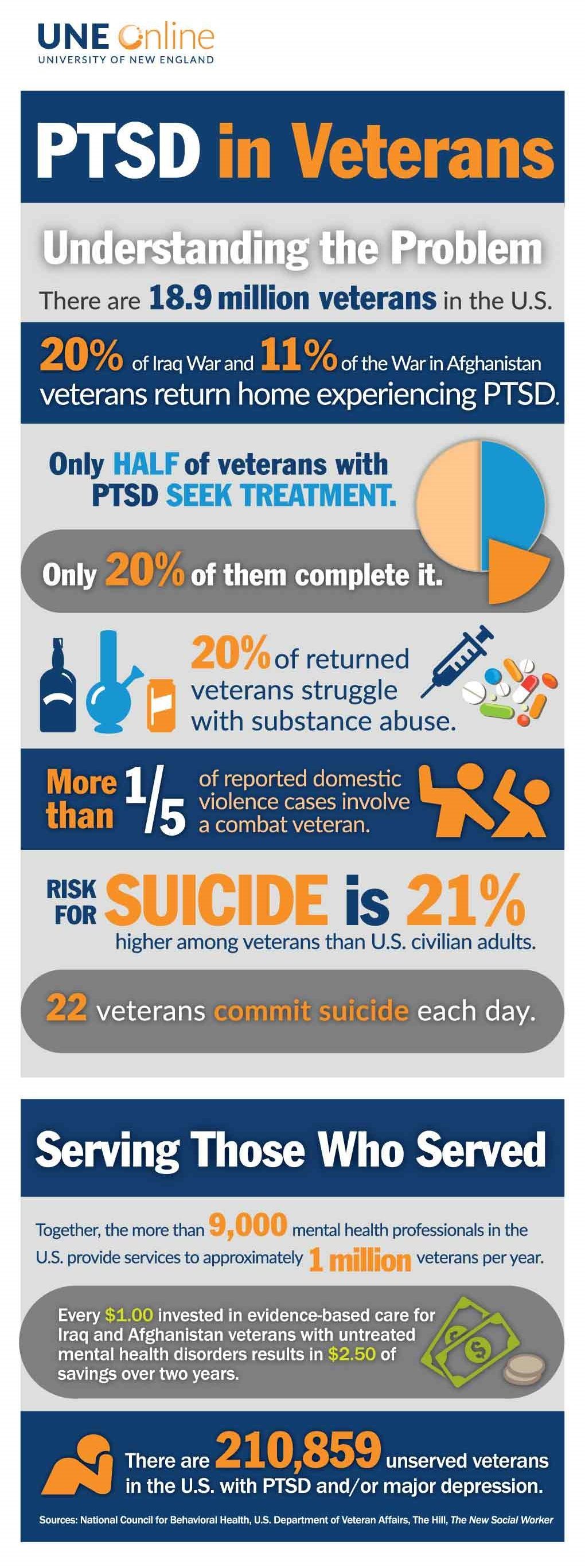 UNE Online
UNIVERSITY OF NEW ENGLAND

PTSD in Veterans

Understanding the Problem

There are 18.9 million veterans in the U.S.

20% of Iraq War and 11% of the War in Afghanistan veterans return home experiencing PTSD.

Only HALF of veterans with PTSD SEEK TREATMENT.

Only 20% of them complete it.

20% of returned veterans struggle with substance abuse.

More than 1/5 of reported domestic violence cases involve a combat veteran.

RISK FOR SUICIDE is 21% higher among veterans than U.S. civilian adults.

22 veterans commit suicide each day.

Serving Those Who Served

Together, the more than 9,000 mental health professionals in the U.S. provide services to approximately 1 million veterans per year.

Every $1.00 invested in evidence-based care for Iraq and Afghanistan veterans with untreated mental health disorders results in $2.50 of savings over two years.

There are 210,859 unserved veterans in the U.S. with PTSD and/or major depression.

Sources: National Council for Behavioral Health, U.S. Department of Veteran Affairs, The Hill, The New Social Worker