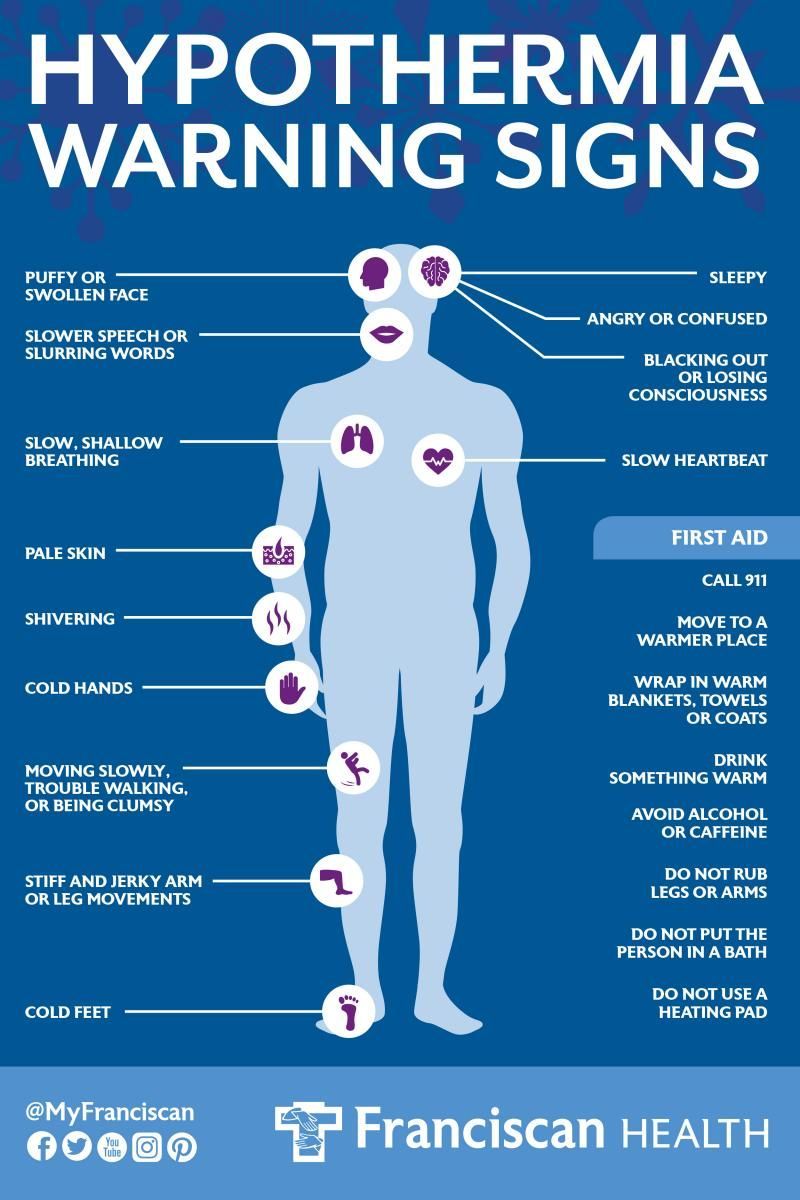 HYPOTHERMIA WARNING SIGNS

PUFFY OR SWOLLEN FACE

SLOWER SPEECH OR SLURRING WORDS

SLOW, SHALLOW BREATHING

PALE SKIN

SHIVERING

COLD HANDS

MOVING SLOWLY, TROUBLE WALKING, OR BEING CLUMSY

STIFF AND JERKY ARM OR LEG MOVEMENTS

COLD FEET

SLEEPY

ANGRY OR CONFUSED

BLACKING OUT OR LOSING CONSCIOUSNESS

SLOW HEARTBEAT

FIRST AID

CALL 911

MOVE TO A WARMER PLACE

WRAP IN WARM BLANKETS, TOWELS OR COATS

DRINK SOMETHING WARM

AVOID ALCOHOL OR CAFFEINE

DO NOT RUB LEGS OR ARMS

DO NOT PUT THE PERSON IN A BATH

DO NOT USE A HEATING PAD

@MyFranciscan

You Tube

Franciscan HEALTH