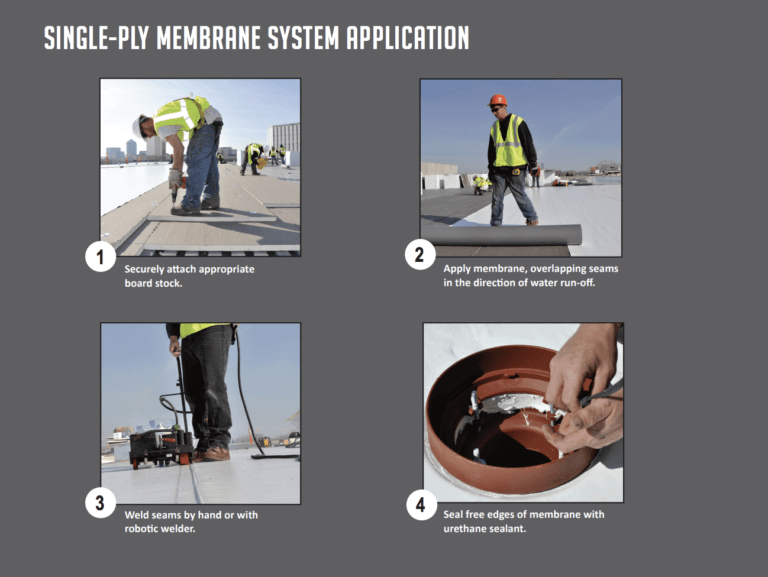 SINGLE-PLY MEMBRANE SYSTEM APPLICATION

1
Securely attach appropriate board stock.

2
Apply membrane, overlapping seams in the direction of water run-off.

3
Weld seams by hand or with robotic welder.

4
Seal free edges of membrane with urethane sealant.