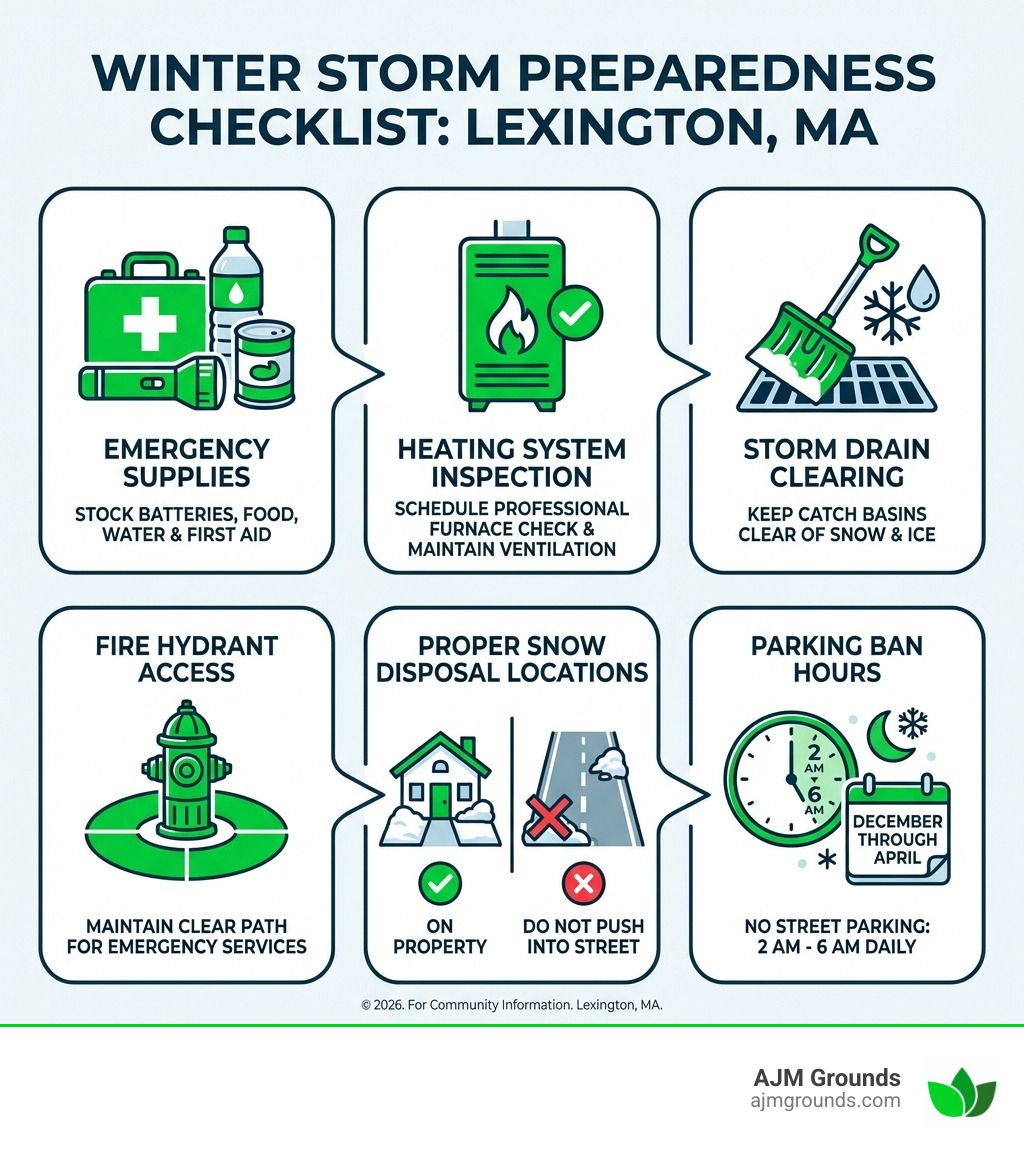 WINTER STORM PREPAREDNESS CHECKLIST: LEXINGTON, MA

EMERGENCY SUPPLIES
STOCK BATTERIES, FOOD, WATER & FIRST AID

HEATING SYSTEM INSPECTION
SCHEDULE PROFESSIONAL FURNACE CHECK & MAINTAIN VENTILATION

STORM DRAIN CLEARING
KEEP CATCH BASINS CLEAR OF SNOW & ICE

FIRE HYDRANT ACCESS
MAINTAIN CLEAR PATH FOR EMERGENCY SERVICES

PROPER SNOW DISPOSAL LOCATIONS
ON PROPERTY
DO NOT PUSH INTO STREET

PARKING BAN HOURS
2 AM
6 AM
DECEMBER THROUGH APRIL
NO STREET PARKING: 2 AM - 6 AM DAILY

© 2026. For Community Information. Lexington, MA.

AJM Grounds
ajmgrounds.com