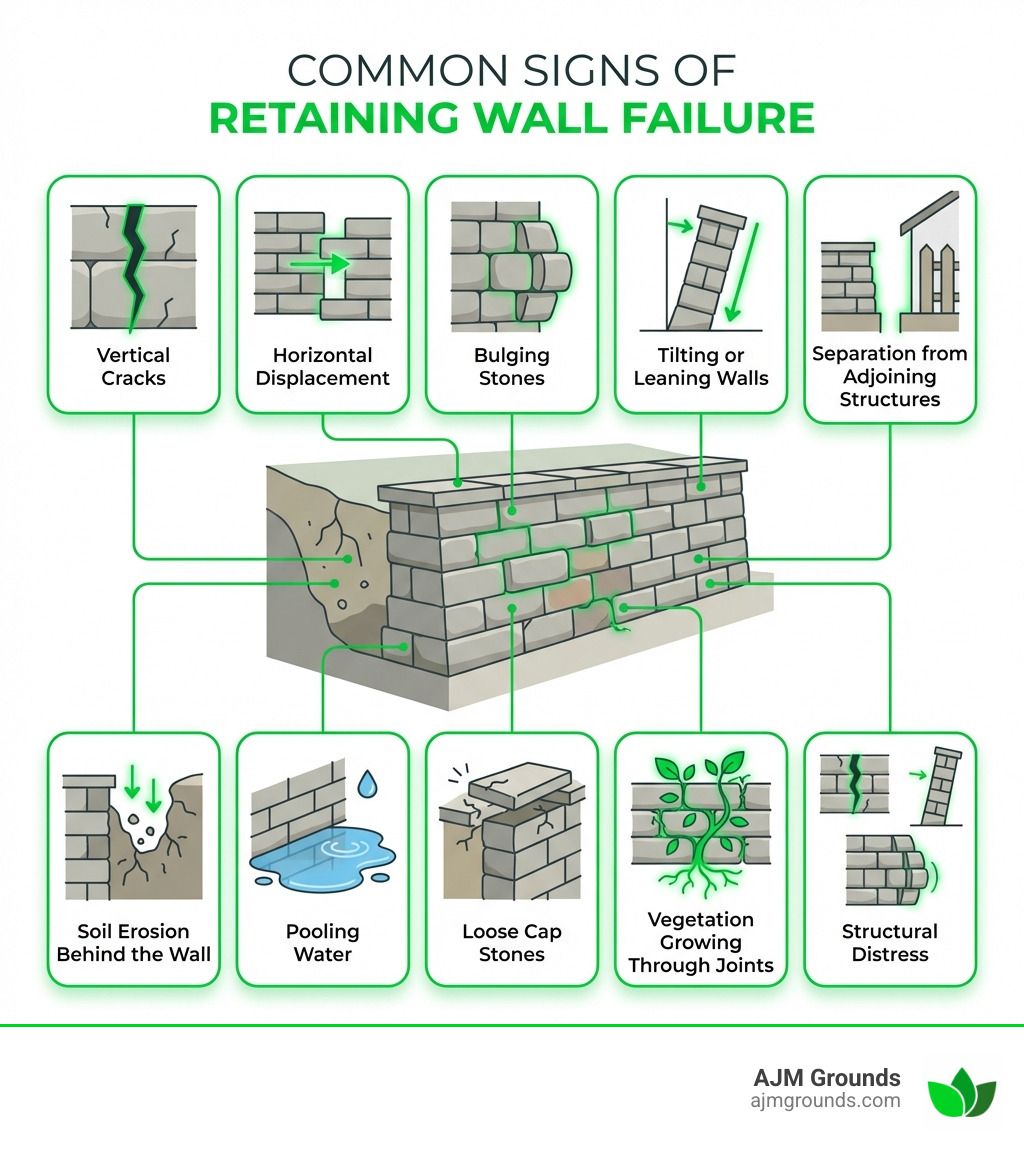 COMMON SIGNS OF
RETAINING WALL FAILURE

Vertical Cracks

Horizontal Displacement

Bulging Stones

Tilting or Leaning Walls

Separation from Adjoining Structures

Soil Erosion Behind the Wall

Pooling Water

Loose Cap Stones

Vegetation Growing Through Joints

Structural Distress

AJM Grounds
ajmgrounds.com