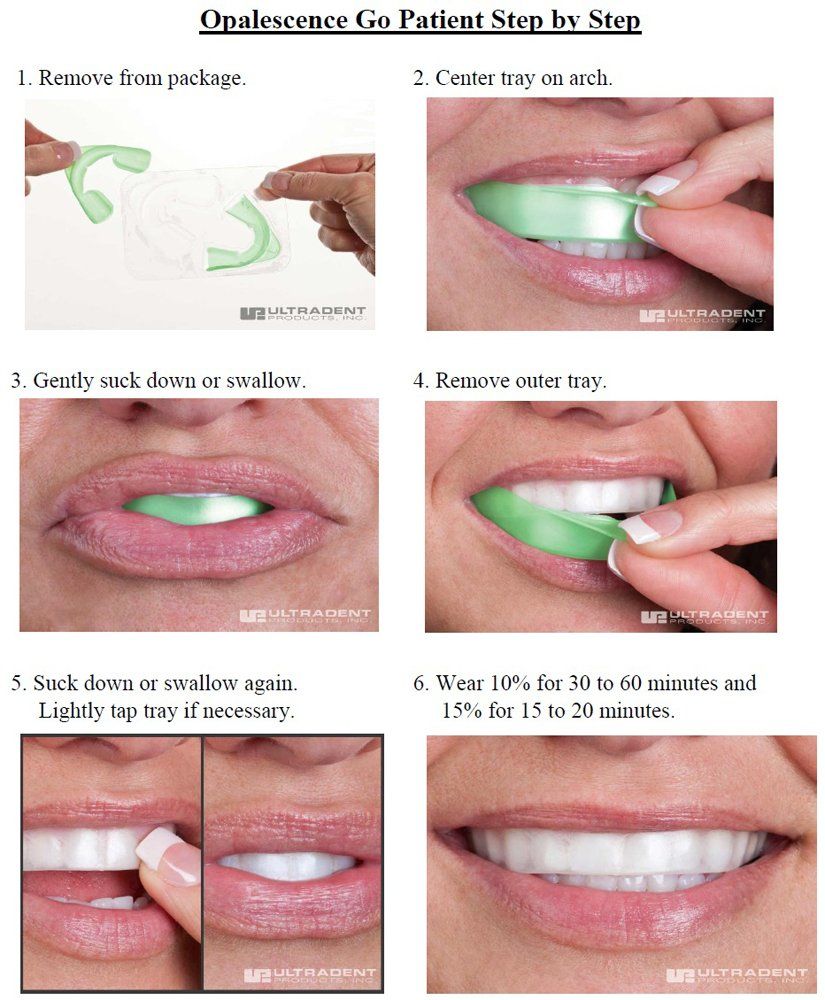 Opalescence Go Patient Step by Step

1. Remove from package.

ULTRADENT PRODUCTS, INC.

2. Center tray on arch.

ULTRADENT PRODUCTS, INC.

3. Gently suck down or swallow.

ULTRADENT PRODUCTS, INC.

4. Remove outer tray.

ULTRADENT PRODUCTS, INC.

5. Suck down or swallow again. Lightly tap tray if necessary.

ULTRADENT PRODUCTS, INC.

6. Wear 10% for 30 to 60 minutes and 15% for 15 to 20 minutes.

ULTRADENT PRODUCTS, INC.