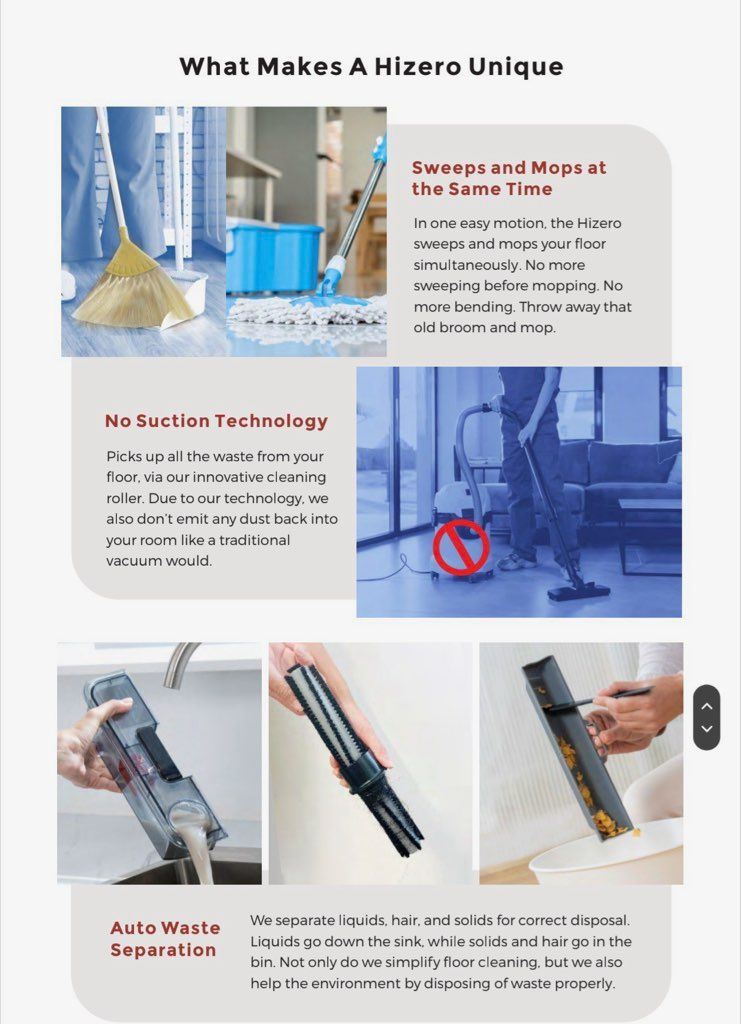 What Makes A Hizero Unique

Sweeps and Mops at the Same Time

In one easy motion, the Hizero sweeps and mops your floor simultaneously. No more sweeping before mopping. No more bending. Throw away that old broom and mop.

No Suction Technology

Picks up all the waste from your floor, via our innovative cleaning roller. Due to our technology, we also don't emit any dust back into your room like a traditional vacuum would.

Auto Waste Separation

We separate liquids, hair, and solids for correct disposal. Liquids go down the sink, while solids and hair go in the bin. Not only do we simplify floor cleaning, but we also help the environment by disposing of waste properly.